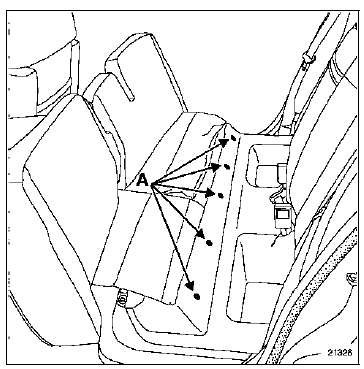 A

21328