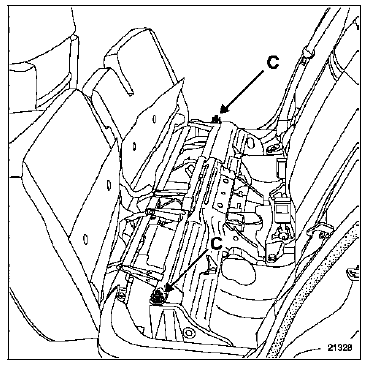 C

C

21328