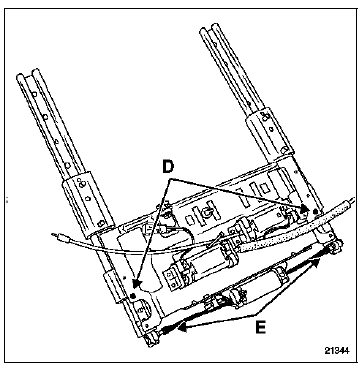 D
E
21344