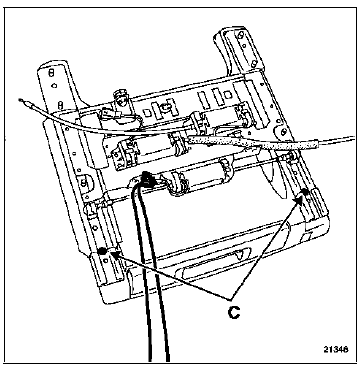 C

21346