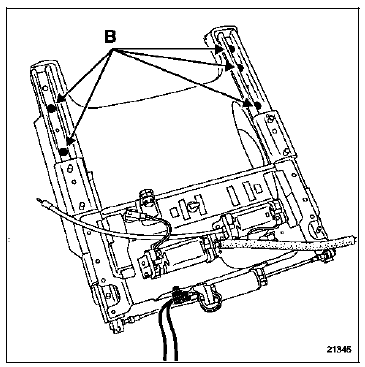 B

21346