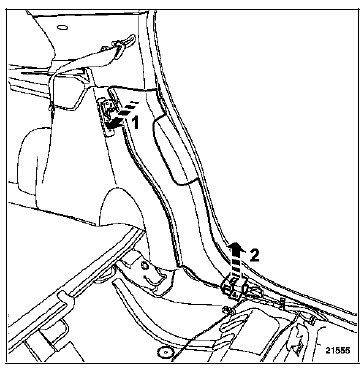 1
2
21555