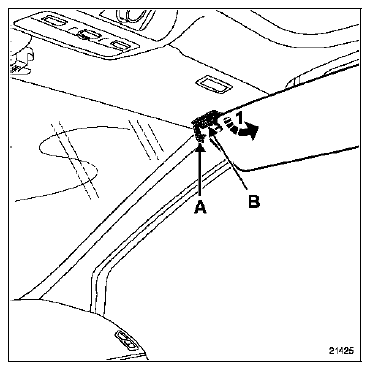 1
A
B
21425