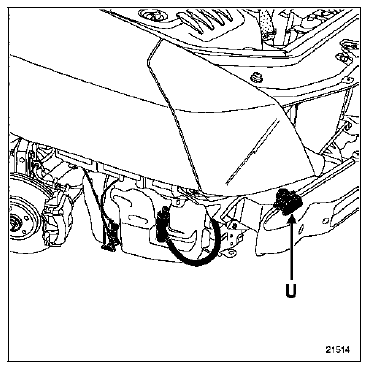 U

21514