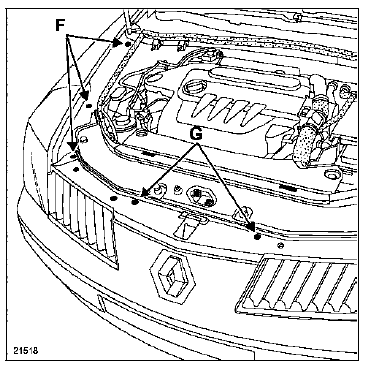 F

G

21518