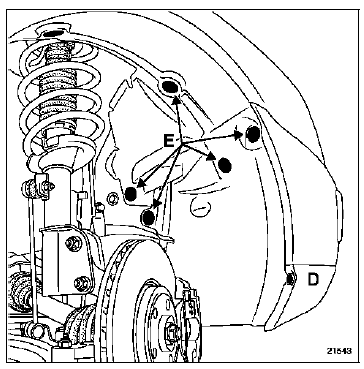 E
D
21543