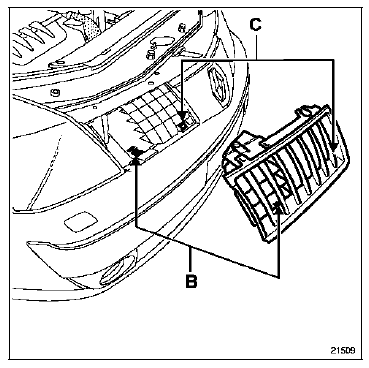 C

B

21509