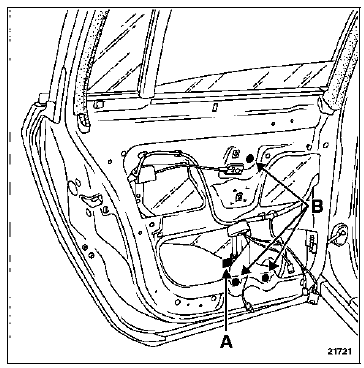 B
A
21721