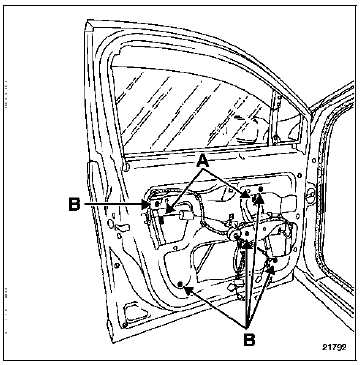 A
B
B
21792