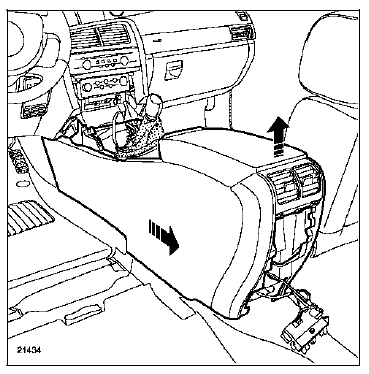 21434