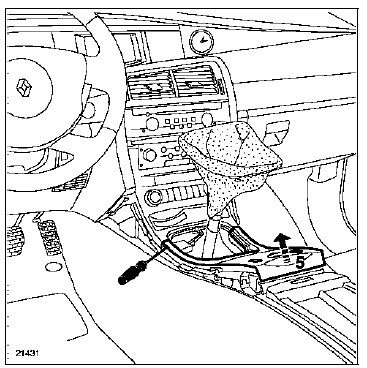 5

21431