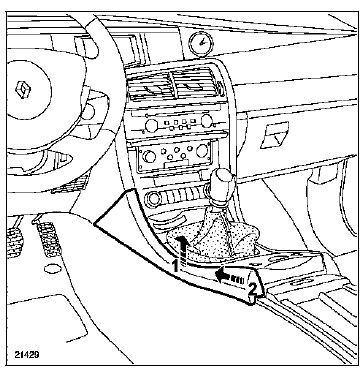 1
2
21429