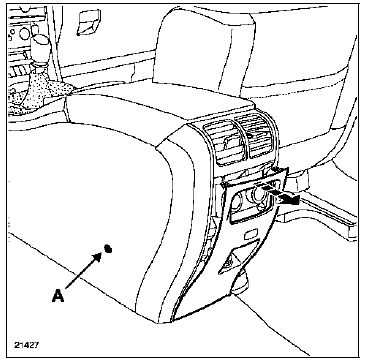 A

21427