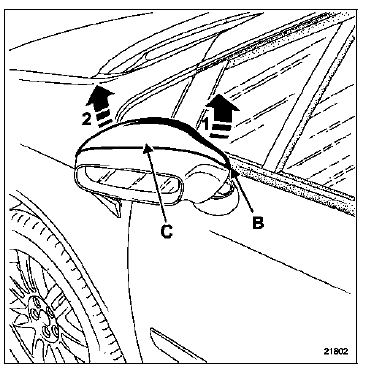 2
1
C
B
21802