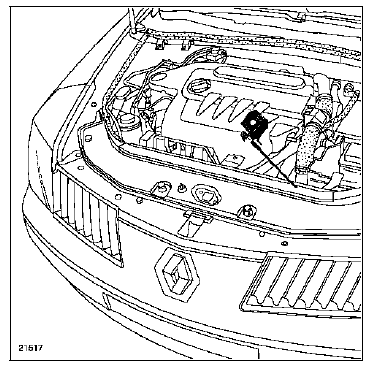 21517