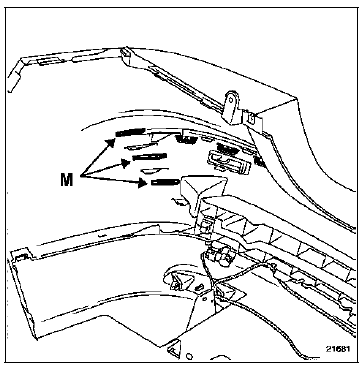 M

21681