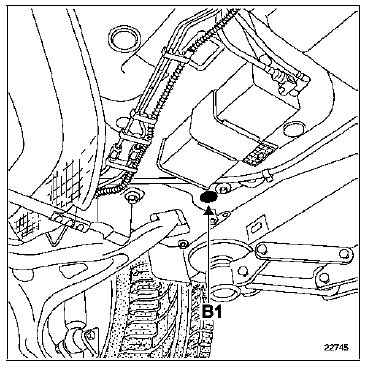 B1

22745