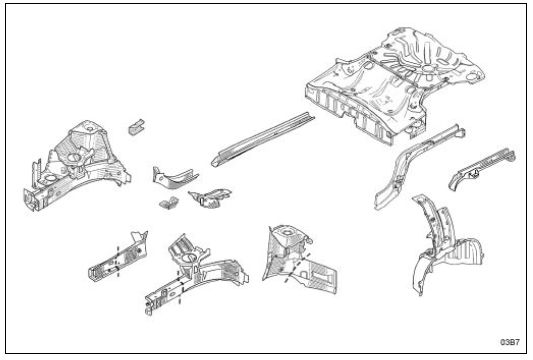 03B7