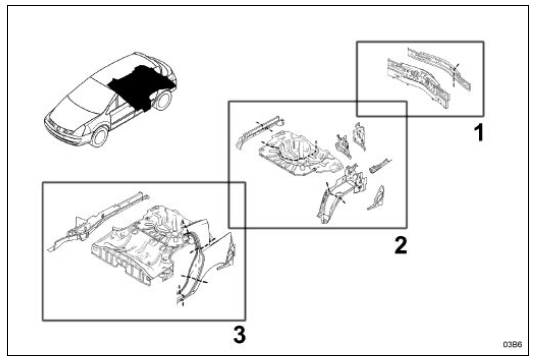 1

2

3

03B6