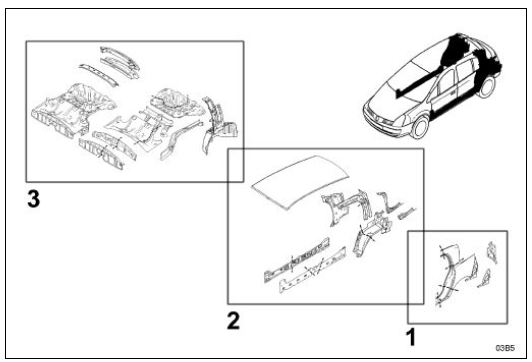 3

2

1

03B5