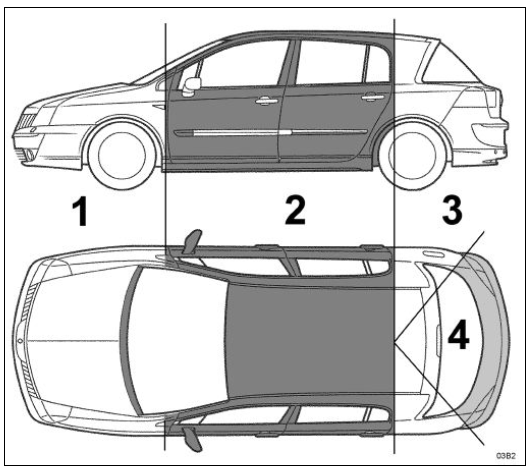 1
2
3
4
03B2