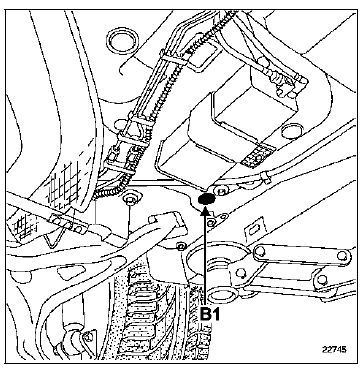 B1

22745