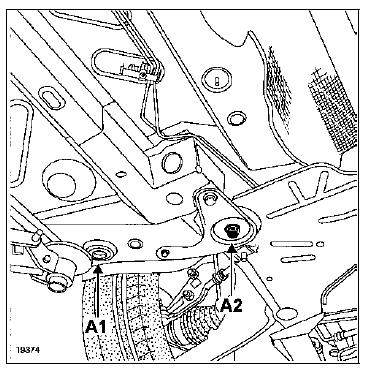 A1
A2
19374