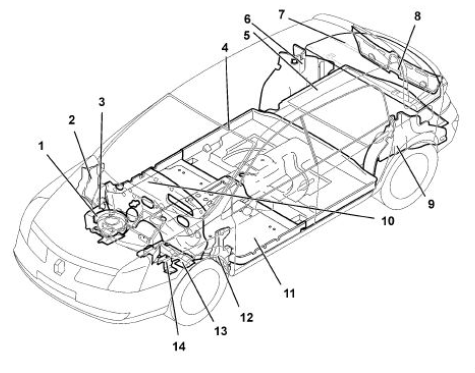 1
2
3
4
5
6
7
8
9
10
11
12
13
14