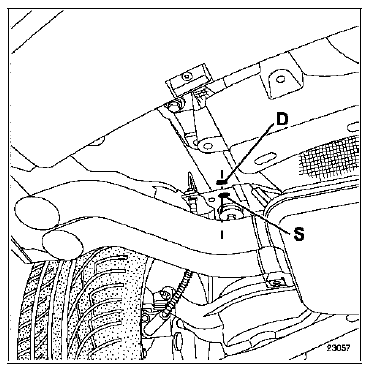 D
S
23057