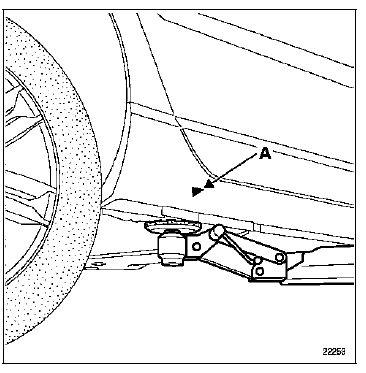 A

22253