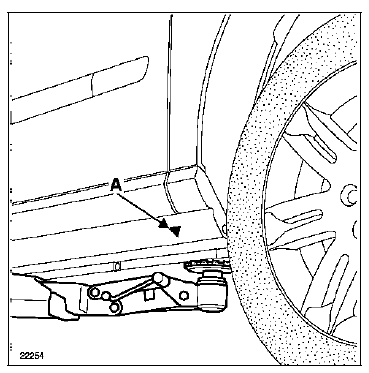 A

22254