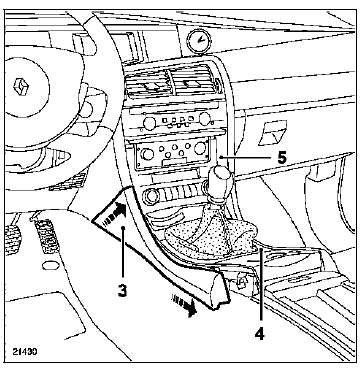 5
3
4
21430