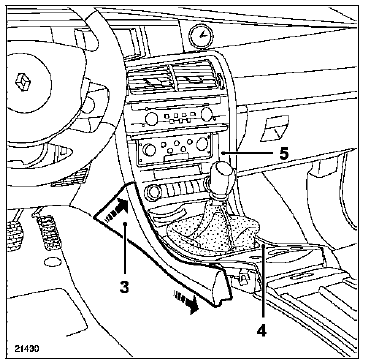 5
3
4
21430