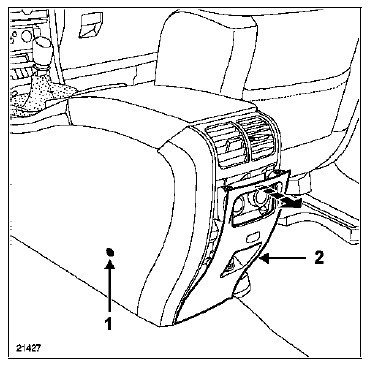 2

1

21427