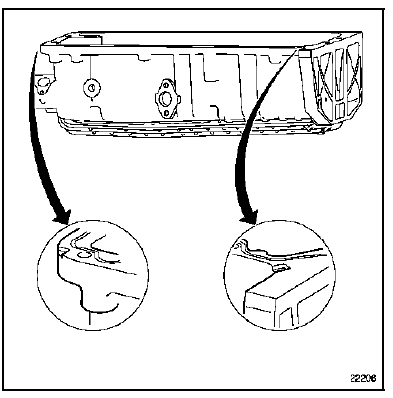 22206