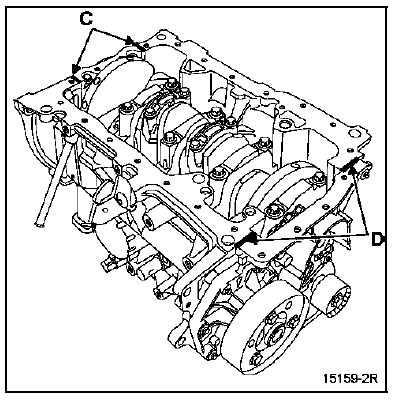 C
D
15159-2R