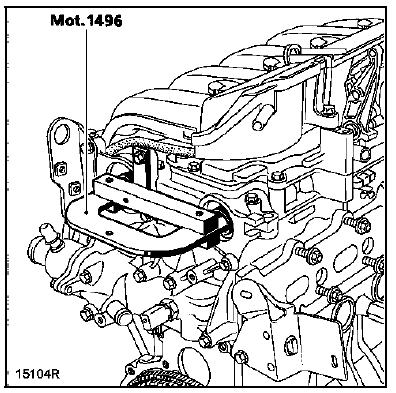 Mot. 1496

15104R