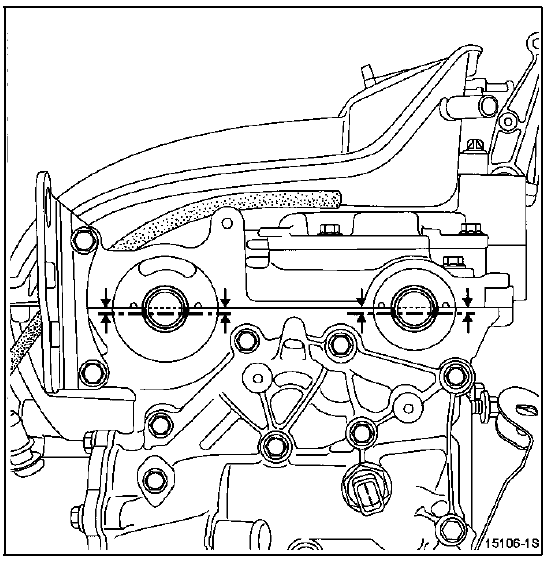 15106-1S