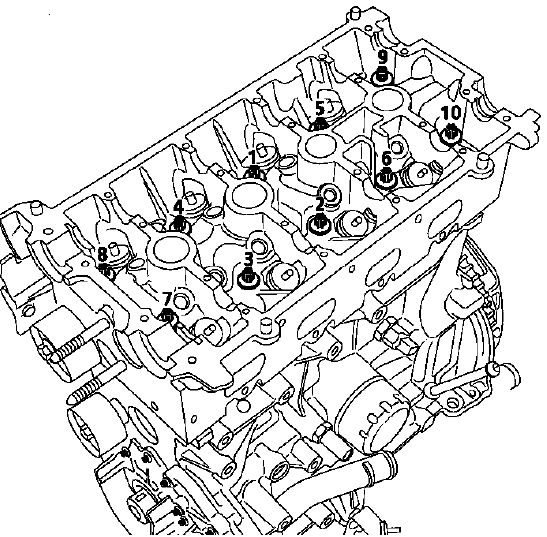 9
5
10
1
6
4
2
8
3
7