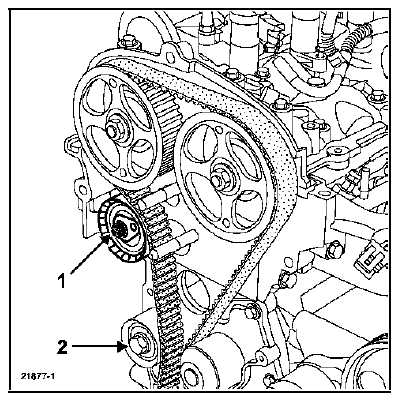 1

2

21877-1