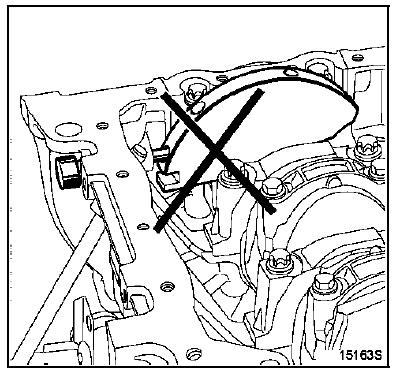 15163S