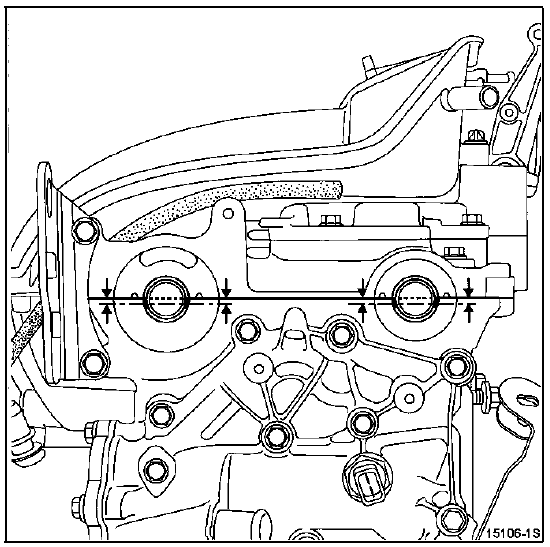 15106-1S