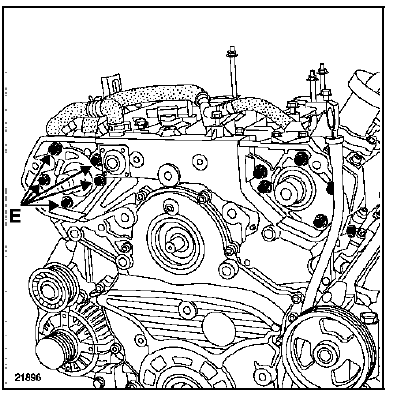 E

21896