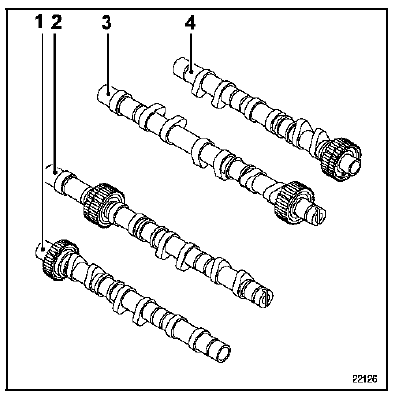 1 2 3 4

22126