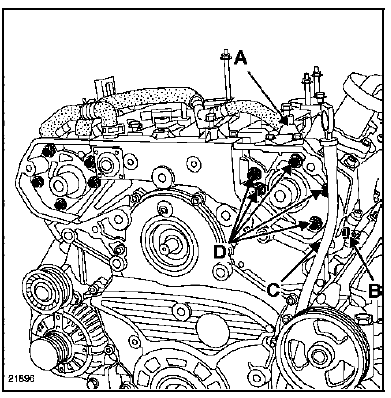 A
D
C
B
21696