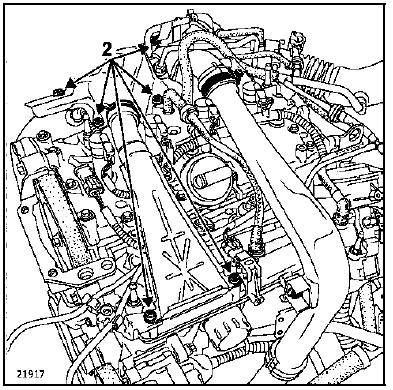 2

21917