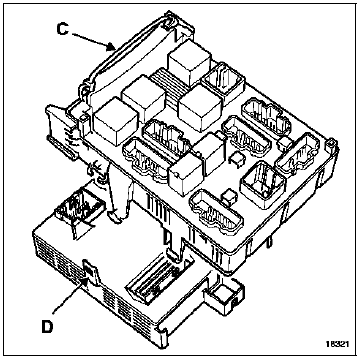 C

D

18321