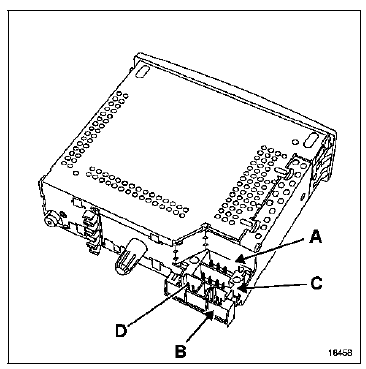 A
C
D
B
18458