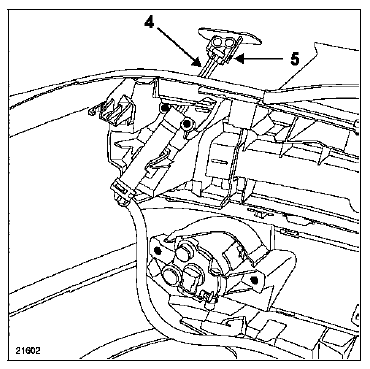 4
5
21602