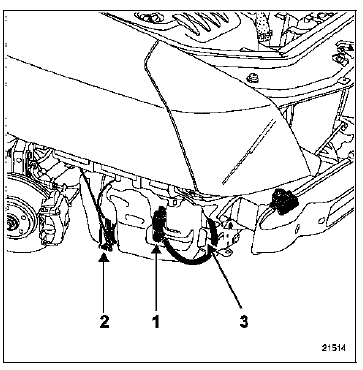 2
1
3
21514